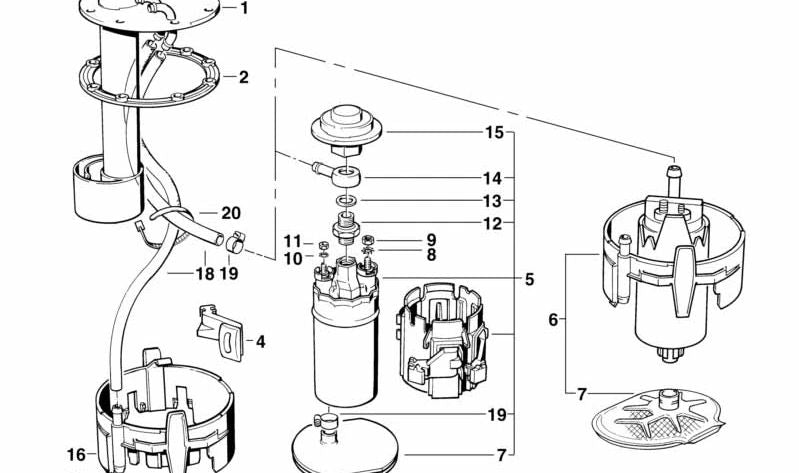 1
2
20
18
19
4
16
11
10
15
14
13
12
9
8
5
19
7
6
7