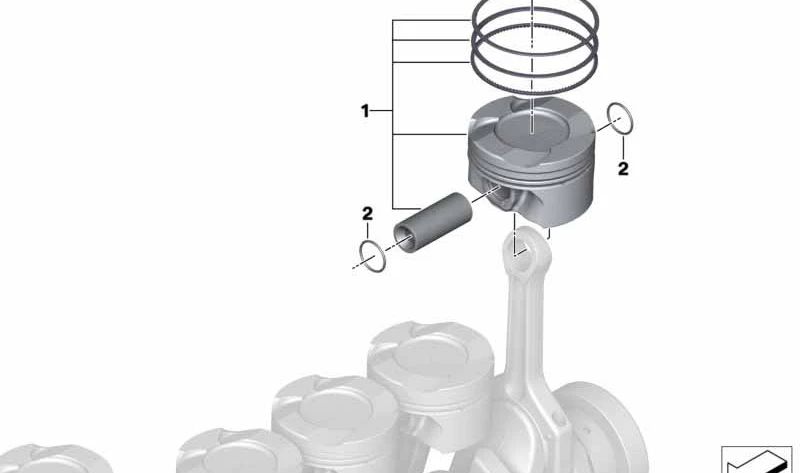 1
2
2