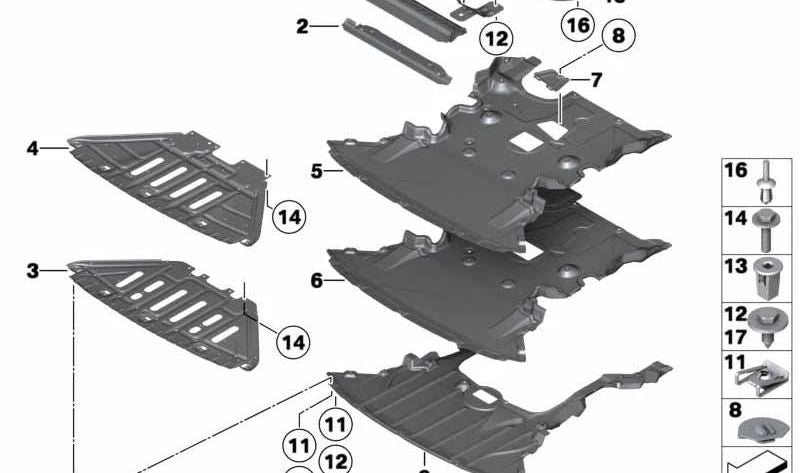 2
12
16
8
7
4
5
14
3
6
14
11
11
12
16
14
13
12
17
11
8