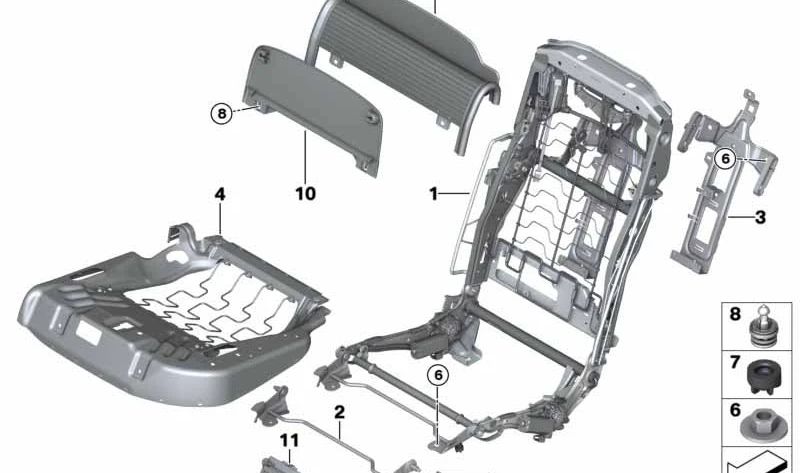 8
10
4
1
6
3
6
2
11
8
7
6