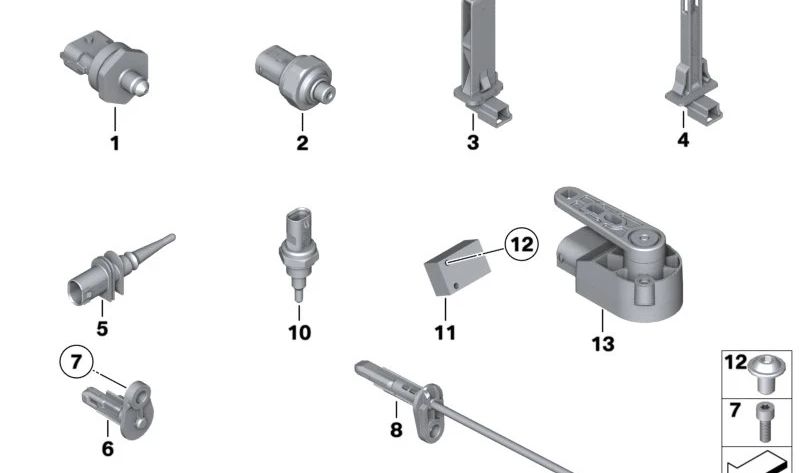 1
2
3
4
5
10
12
11
13
7
6
8
12
7