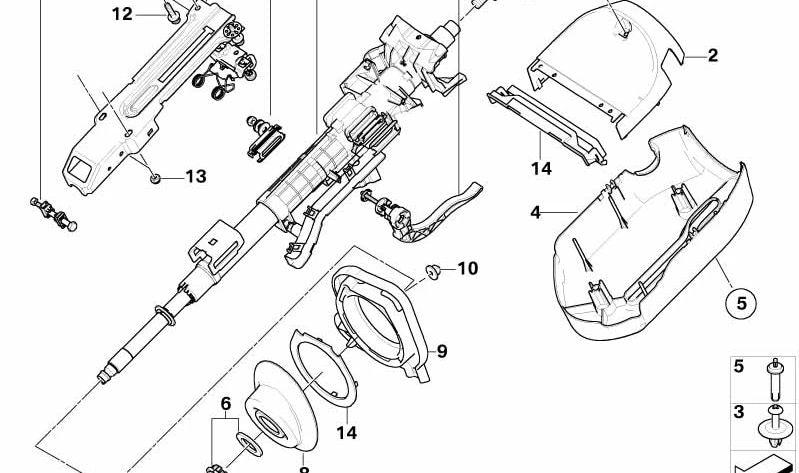 12
2
13
14
4
10
5
9
6
14
8
5
3