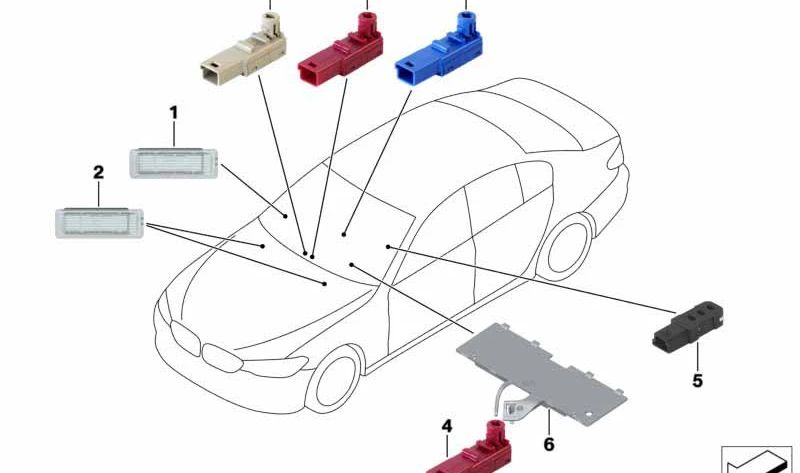 1
2
5
4
6