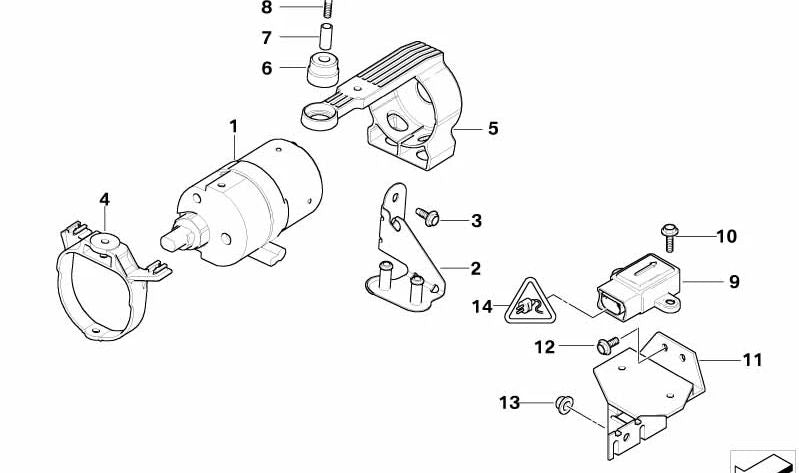 8
7
6
5
1
4
3
2
10
9
14
12
11
13