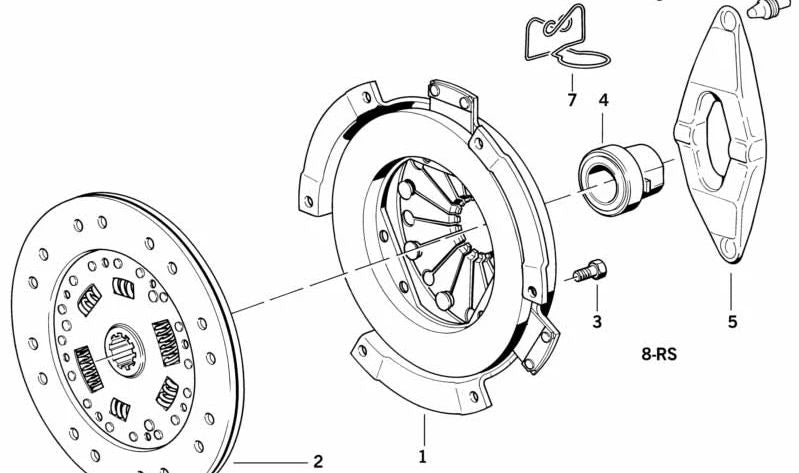 7
4
3
5
8-RS
2
1