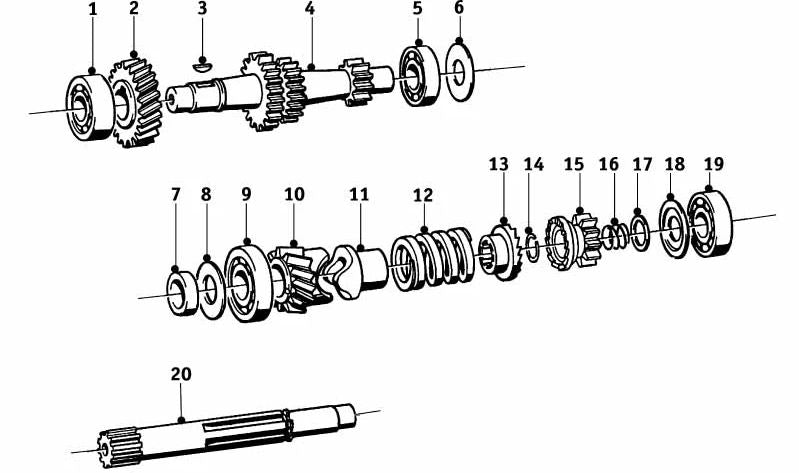 1
2
3
4
5
6
7
8
9
10
11
12
13
14
15
16
17
18
19
20