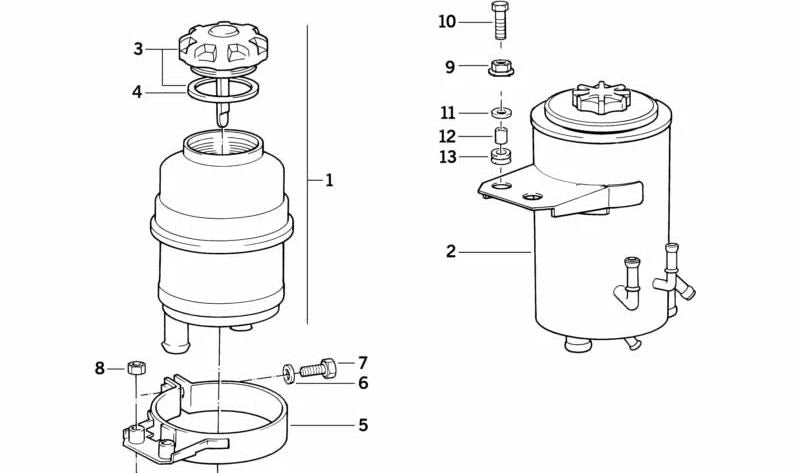 3
4
1
8
7
6
5
10
9
11
12
13
2