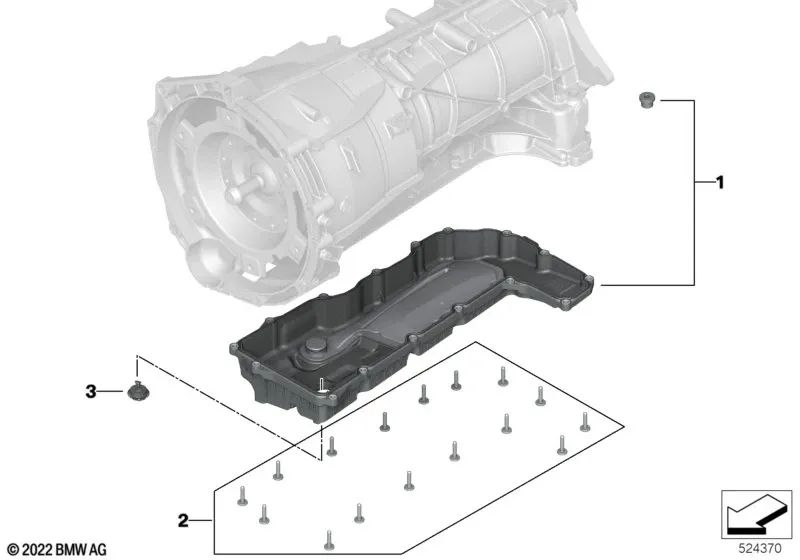 1

3

2

© 2022 BMW AG

524370