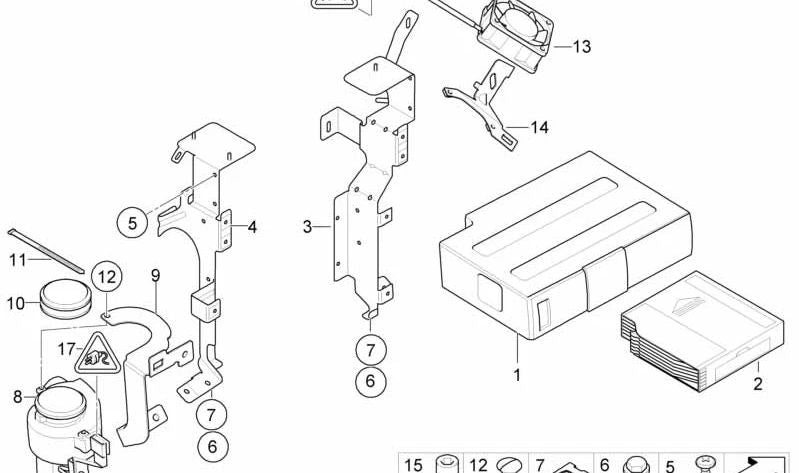 13
14
5
4
3
11
12
9
10
17
8
7
6
7
6
1
2
15
12
7
6
5