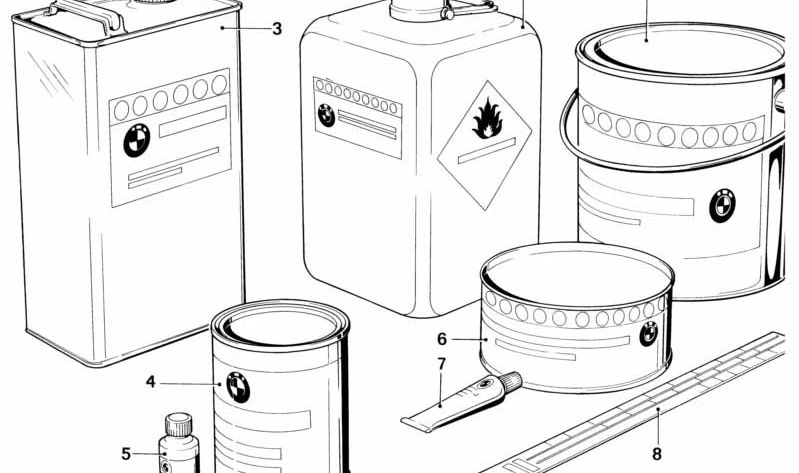 3
4
5
6
7
8