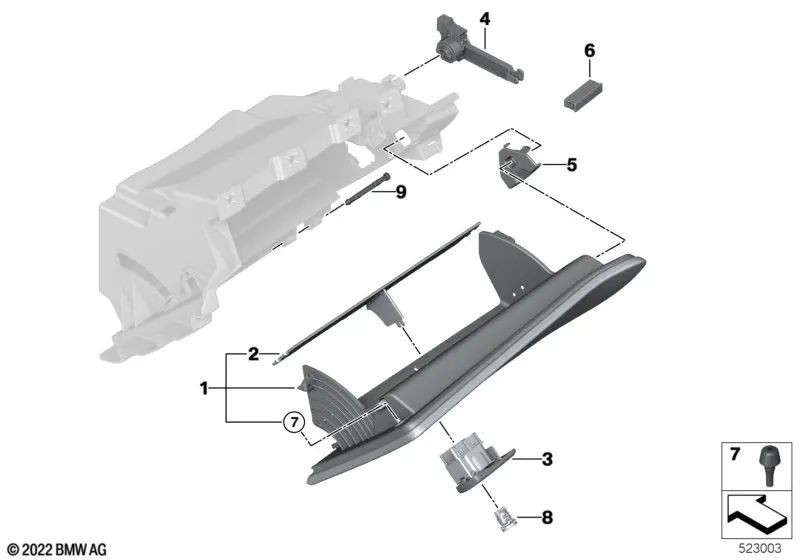 4
6
5
9
2
1
7
3
8
7
© 2022 BMW AG
523003