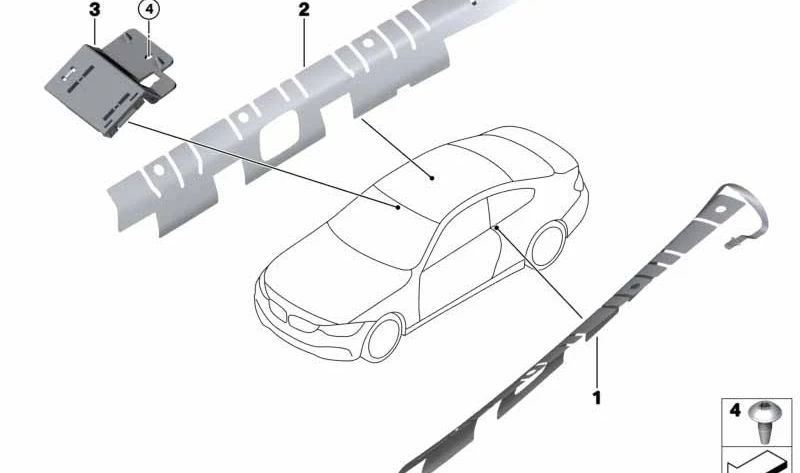 3
4
2
1
4