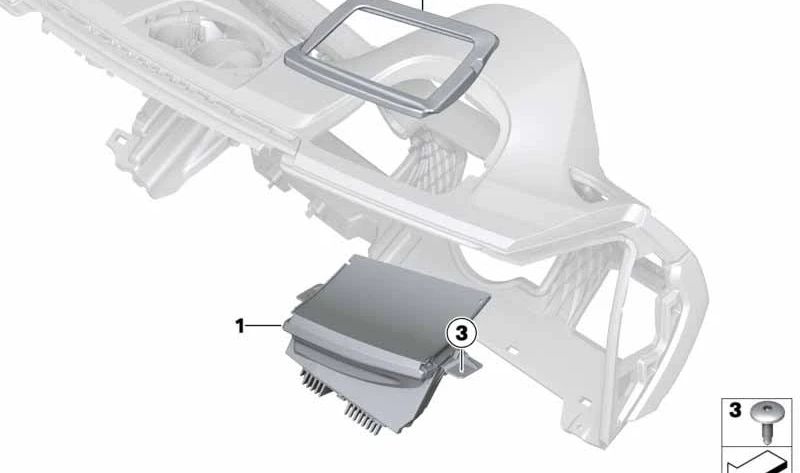 1
3
3