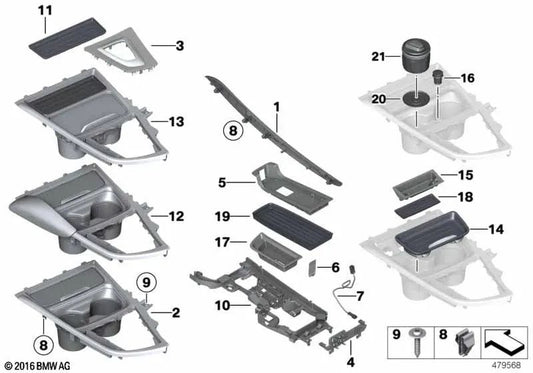 11
3
13
12
9
2
8
8
1
5
19
17
6
7
10
4
21
16
20
15
18
14
9
8
© 2016 BMW AG
479568