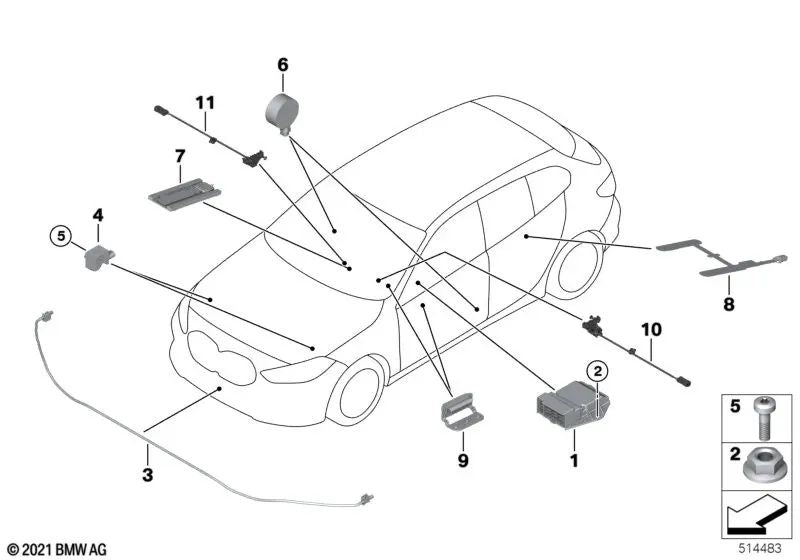 6
11
7
4
5
8
10
2
3
9
1
5
2
© 2021 BMW AG
514483