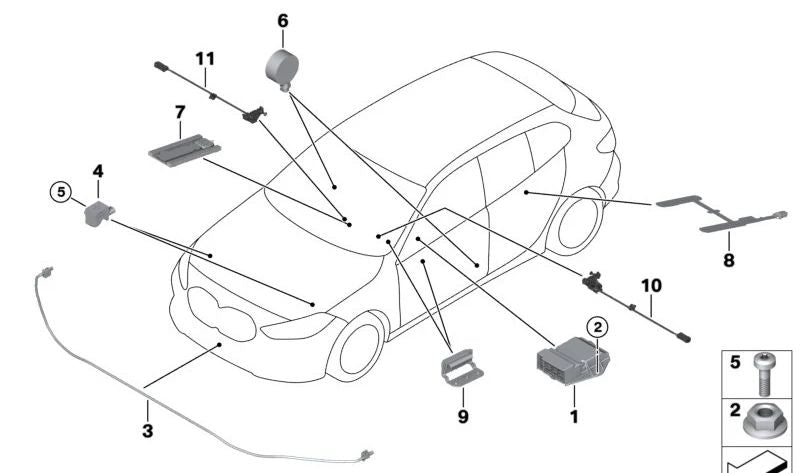 6
11
7
4
5
8
10
2
3
9
1
5
2