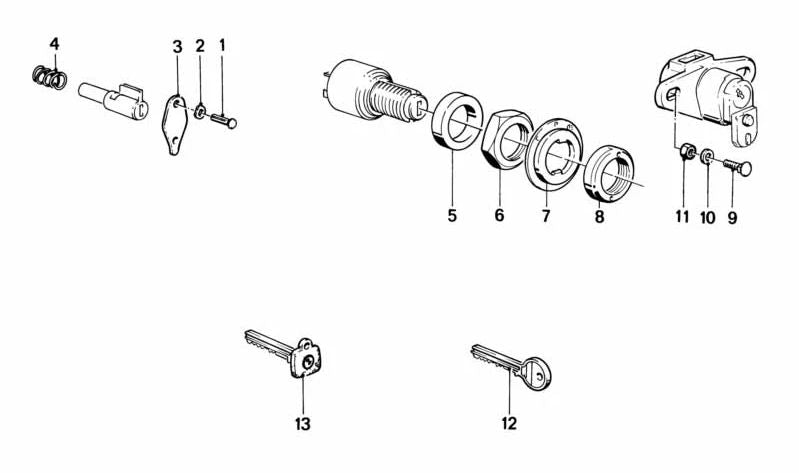 4
3
2
1
5
6
7
8
11
10
9
13
12