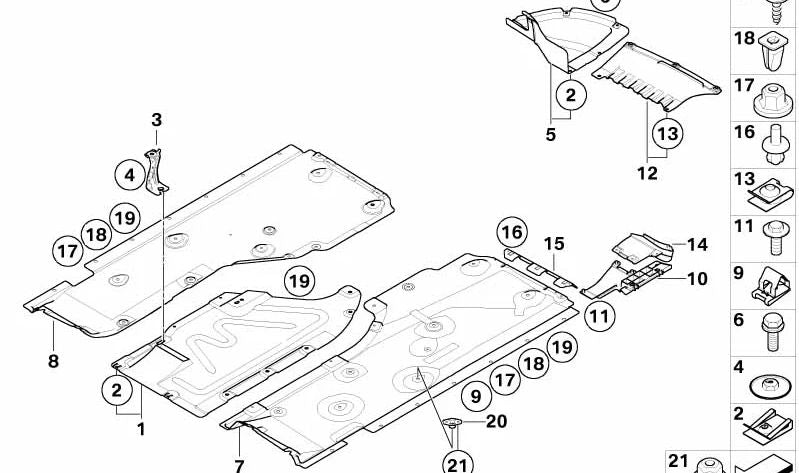 2
5
13
12
3
4
19
18
17
8
16
15
14
10
11
19
19
18
17
9
2
1
7
20
21
18
17
16
13
11
9
6
4
2
21