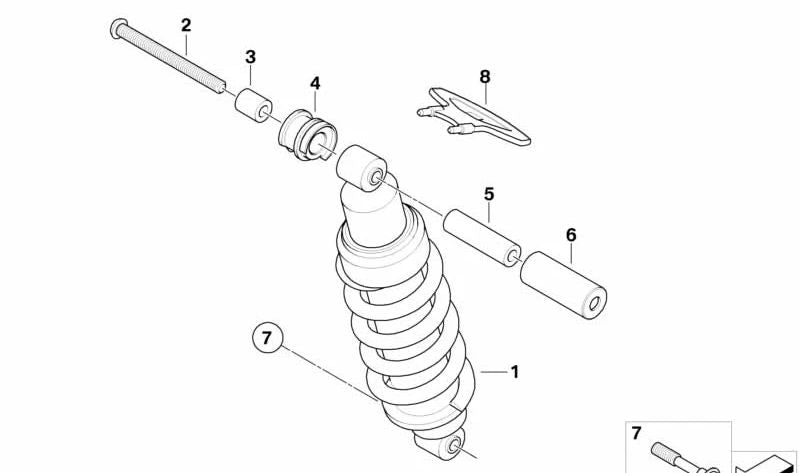 2
3
4
8
5
6
7
1
7