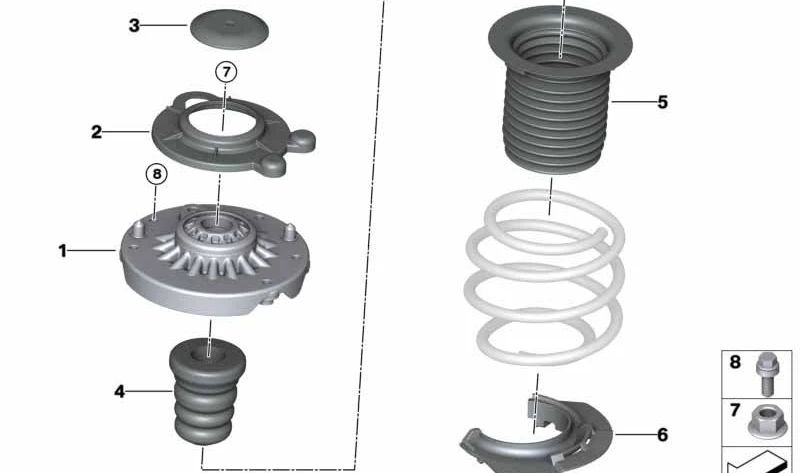 3
7
2
8
1
4
5
6
8
7