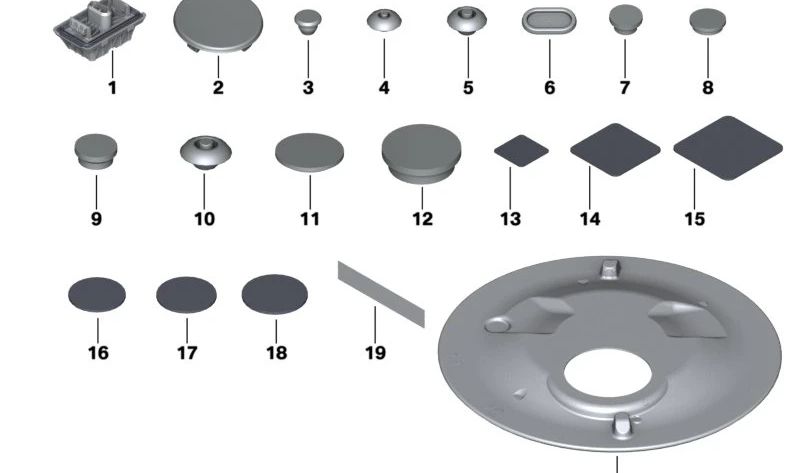 1 2 3 4 5 6 7 8

9 10 11 12 13 14 15

16 17 18 19