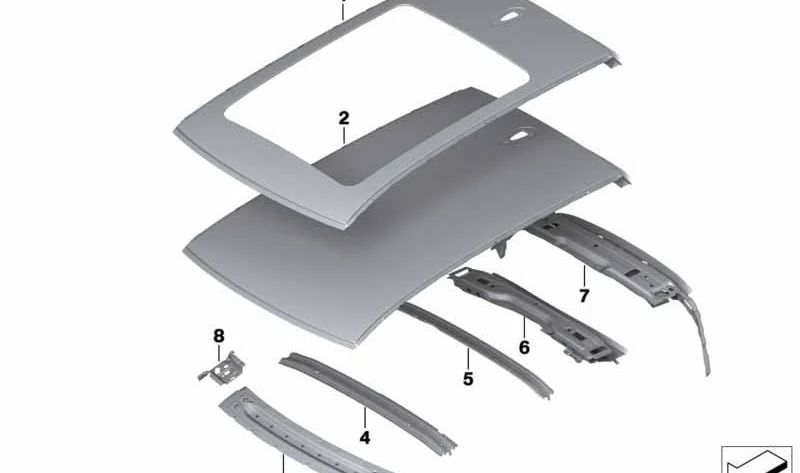 2
7
6
8
5
4