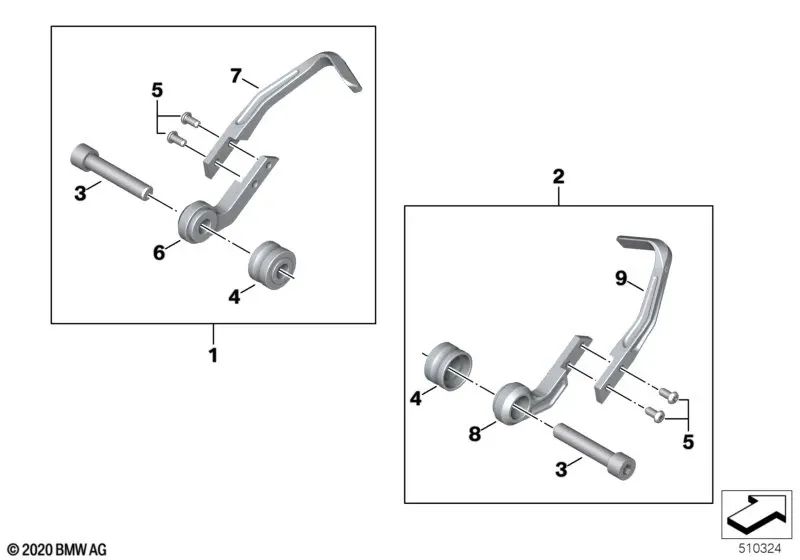 7
5
3
6
4
1
2
9
4
8
5
3
© 2020 BMW AG
510324