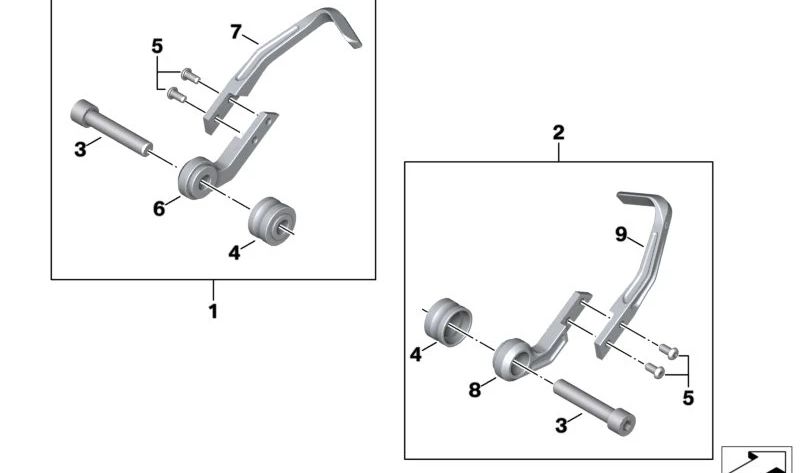 7
5
3
6
4
1
2
9
4
8
5
3