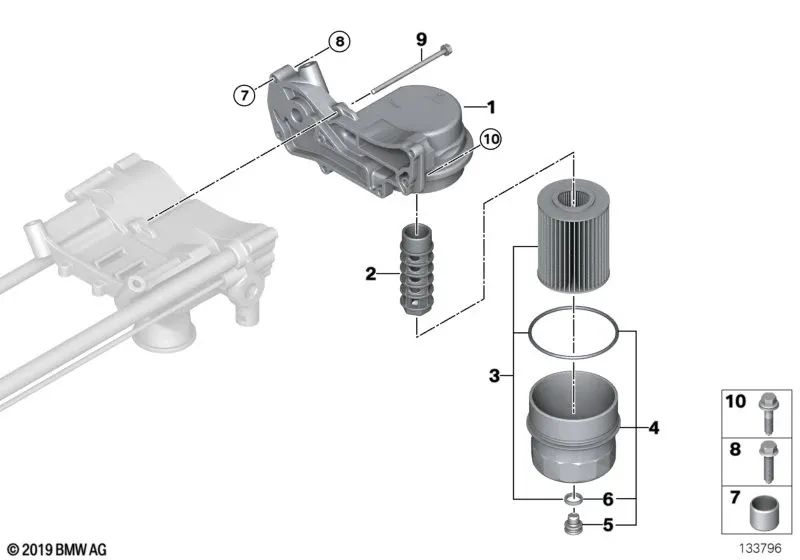 8
9
7
1
10
2
3
4
6
5
10
8
7
© 2019 BMW AG
133796