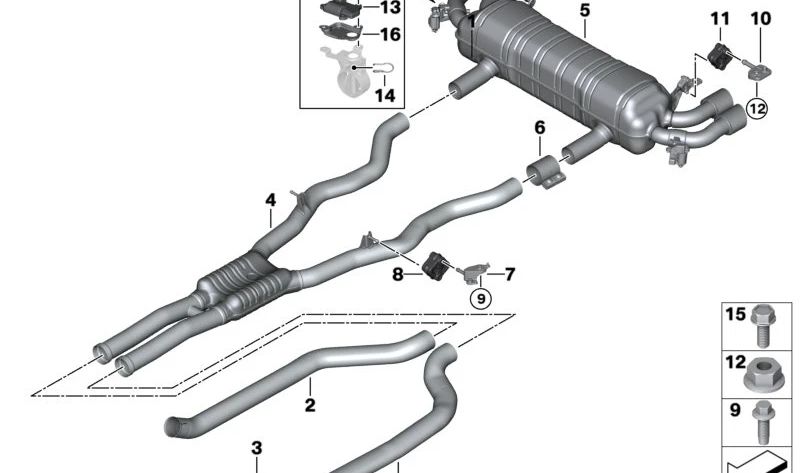 13
16
14
5
11
10
12
6
4
8
7
9
2
3
15
12
9