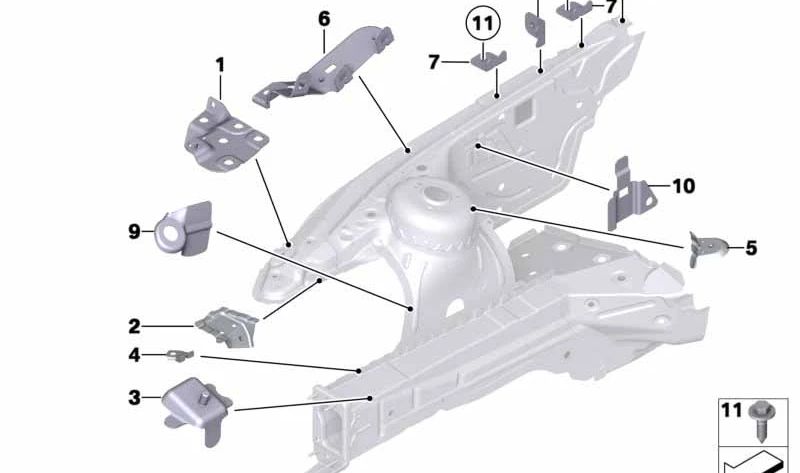 6
11
7
7
1
10
9
5
2
4
3
11