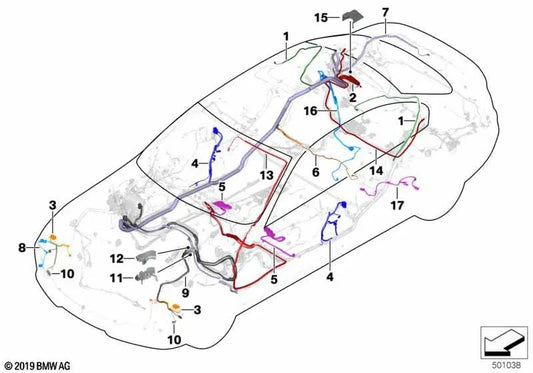 15
7
1
2
16
1
4
13
6
14
5
17
3
8
10
12
11
9
5
4
3
10
© 2019 BMW AG
501038