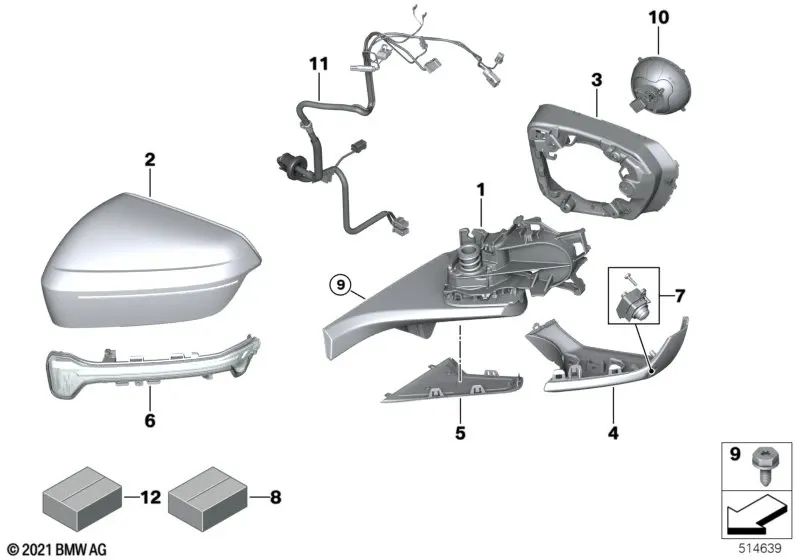 10
11
3
2
1
9
7
6
5
4
12
8
9
© 2021 BMW AG
514639