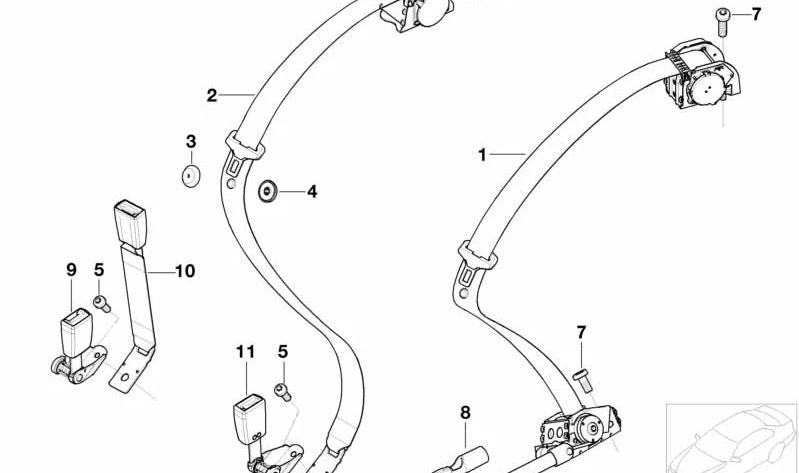 7
2
3
1
4
9
5
10
7
11
5
8