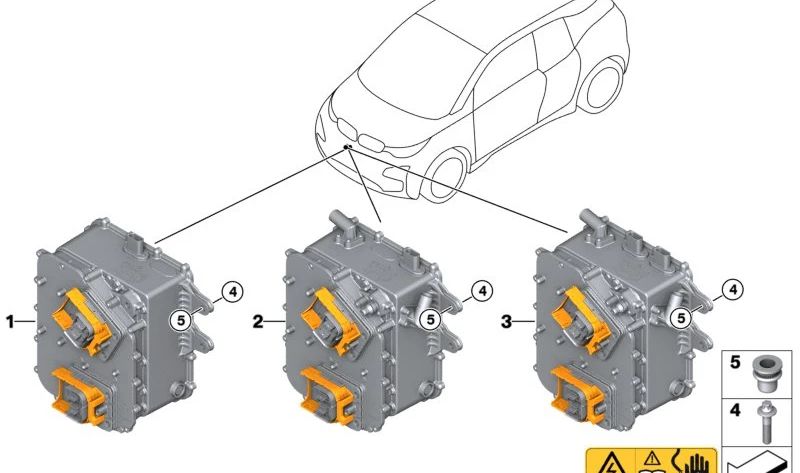 1
5
4
2
5
4
3
5
4
5
4