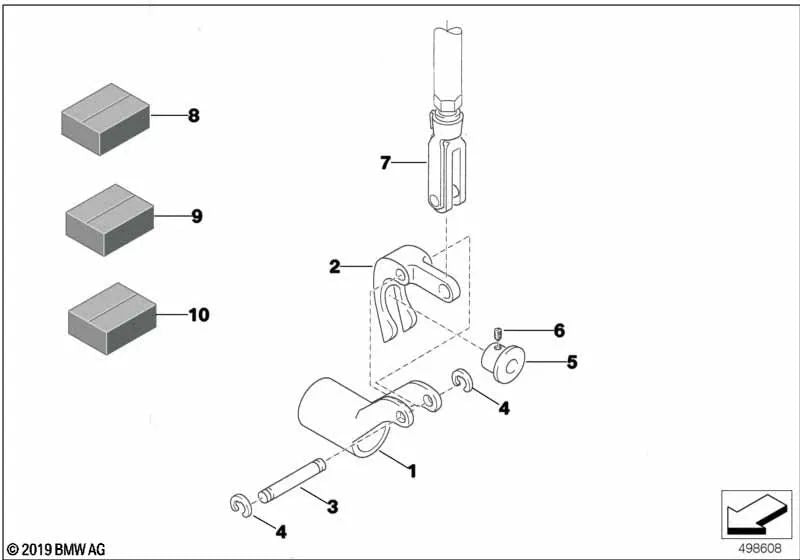 8
9
10
7
2
6
5
4
1
3
4
© 2019 BMW AG
498608