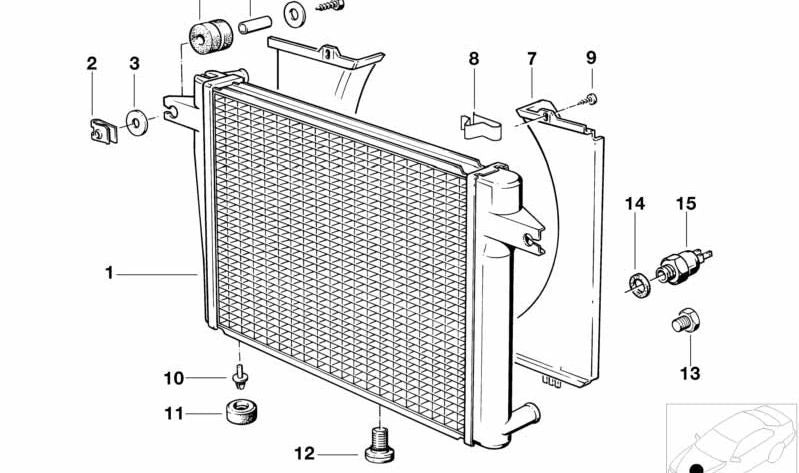 2
3
8
7
9
14
15
1
10
11
12
13