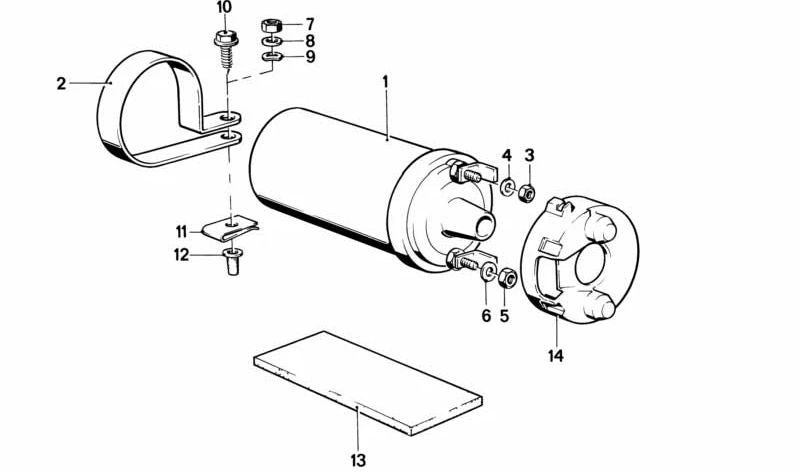 10
7
8
9
2
1
4
3
11
12
6
5
14
13