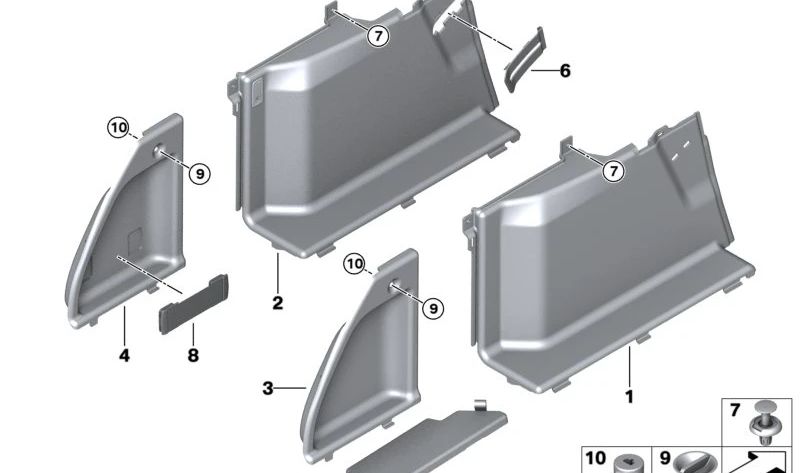 7
6
10
9
7
2
10
9
4
8
3
1
7
10
9