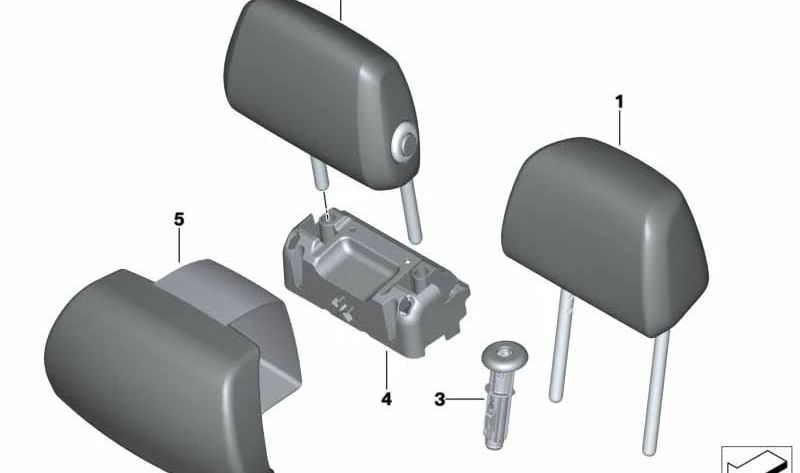 1
5
4
3