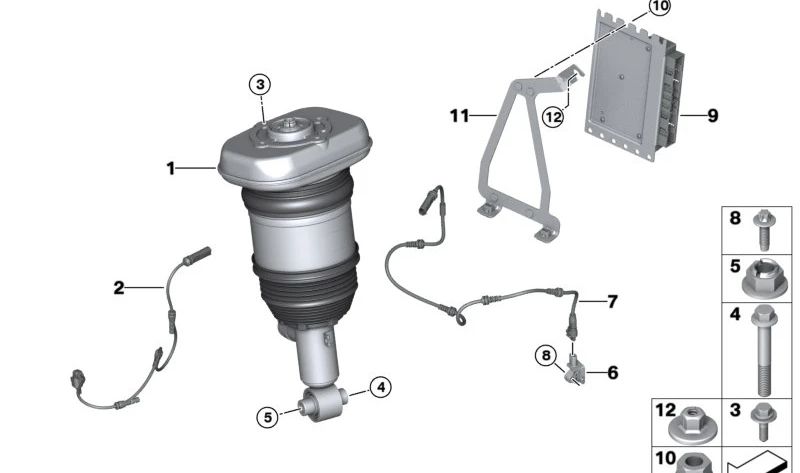 10
3
11
12
9
1
2
7
8
6
4
5
8
5
4
12
3
10