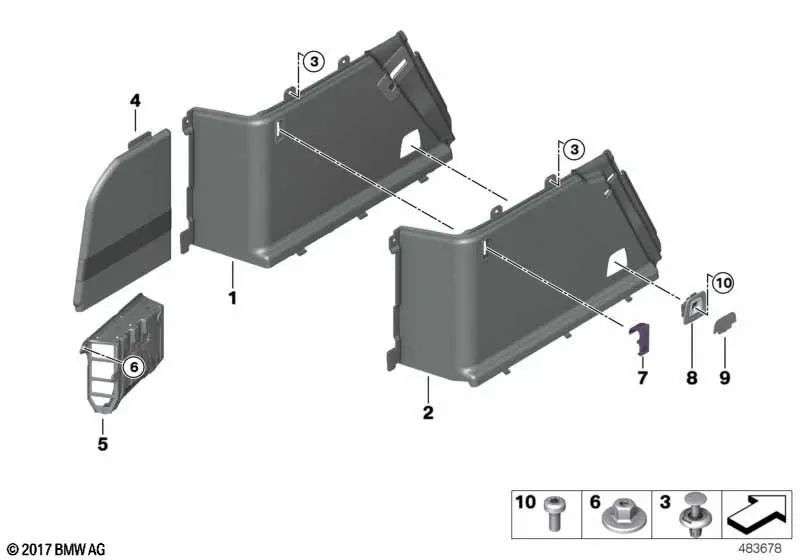 3
4
3
1
10
6
7
8
9
2
5
10
6
3
© 2017 BMW AG
483678