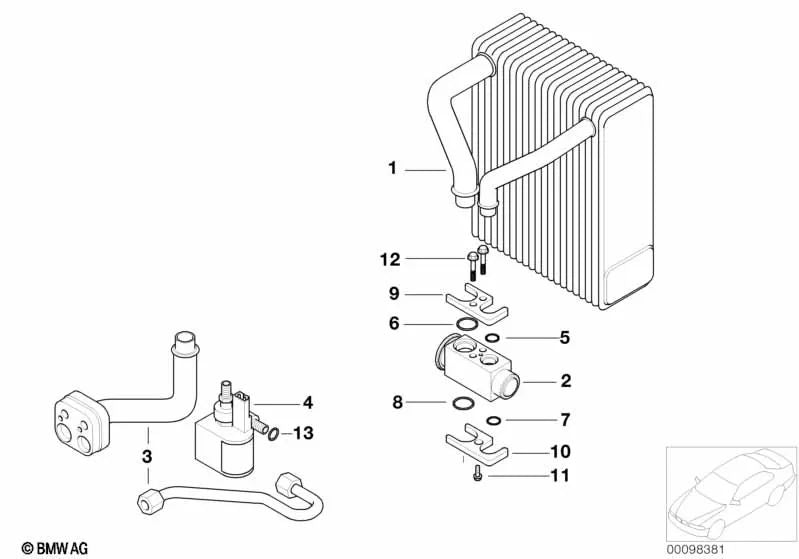 1
12
9
6
5
2
8
7
10
11
4
13
3
© BMW AG
00098381