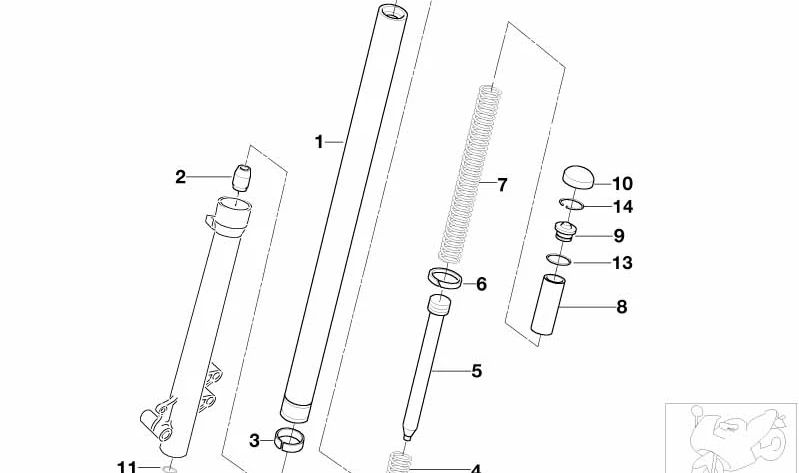 1
2
7
10
14
9
13
6
8
5
3
11
4