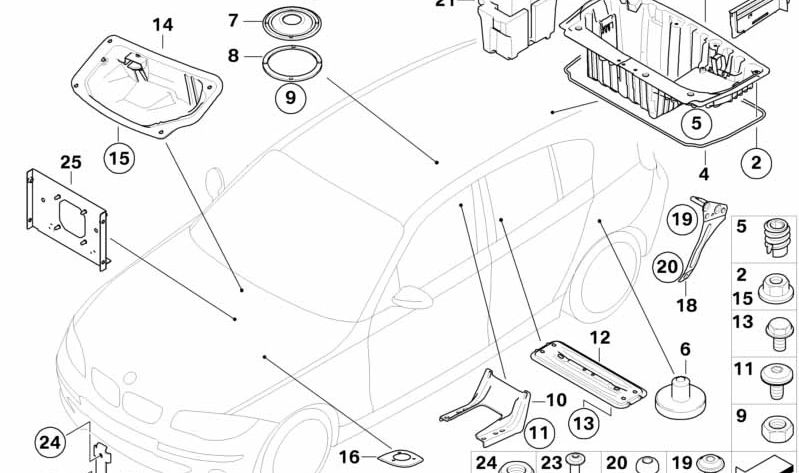 21
14
7
8
9
15
25
5
2
4
19
20
18
5
2
15
13
11
9
12
6
10
11
13
24
16
24
23
20
19