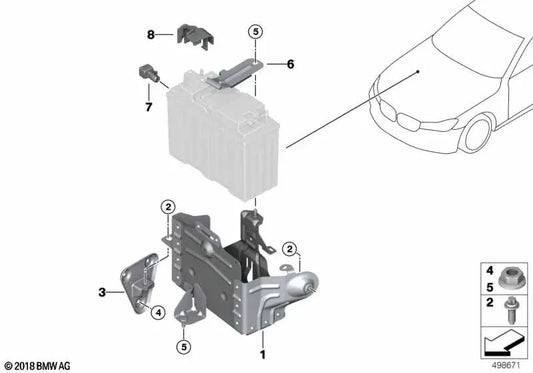 8
5
6
7
2
2
3
4
5
1
4
5
2
© 2018 BMW AG
498671