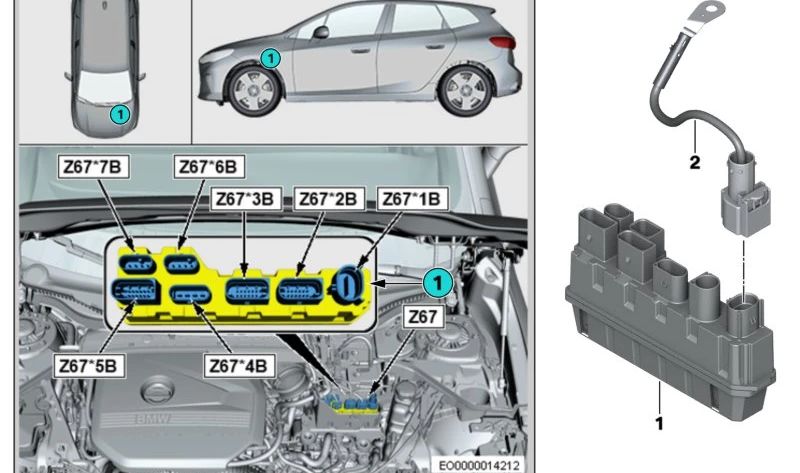 1
1
Z67*7B
Z67*6B
Z67*3B
Z67*2B
Z67*1B
1
Z67
Z67*5B
Z67*4B
BMW
EO0000014212
2
1