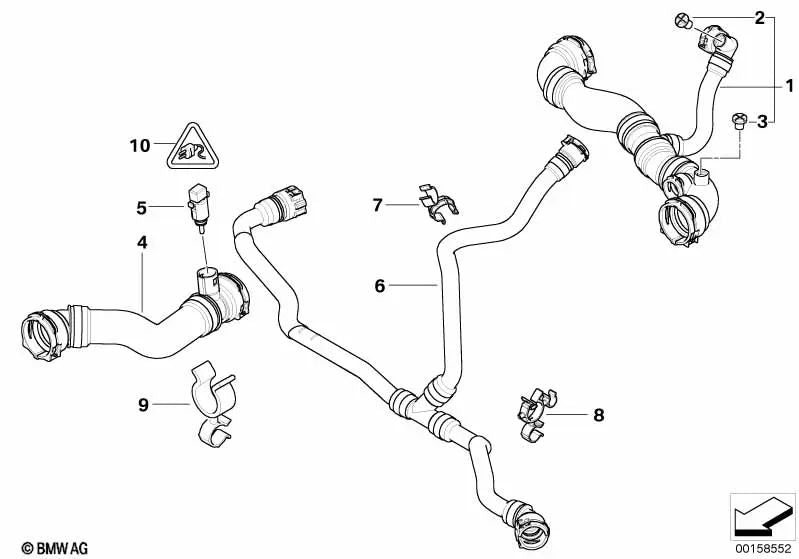 2
1
3
10
5
7
4
6
9
8
© BMW AG
00158552