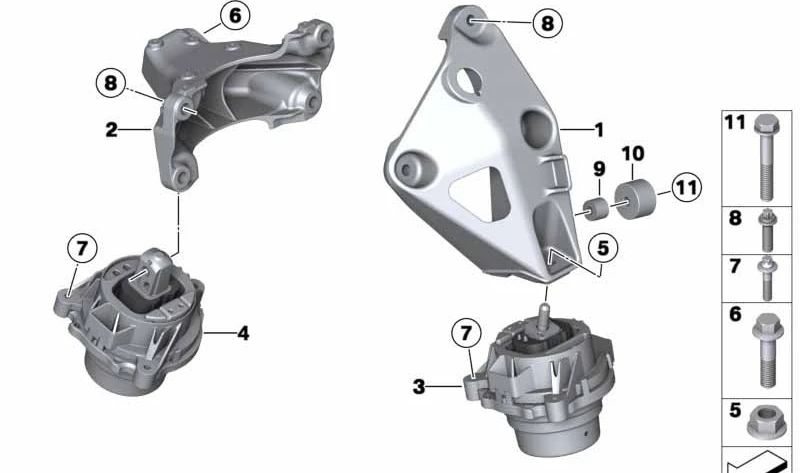 6
8
2
7
4
8
1
9
10
11
5
7
3
11
8
7
6
5