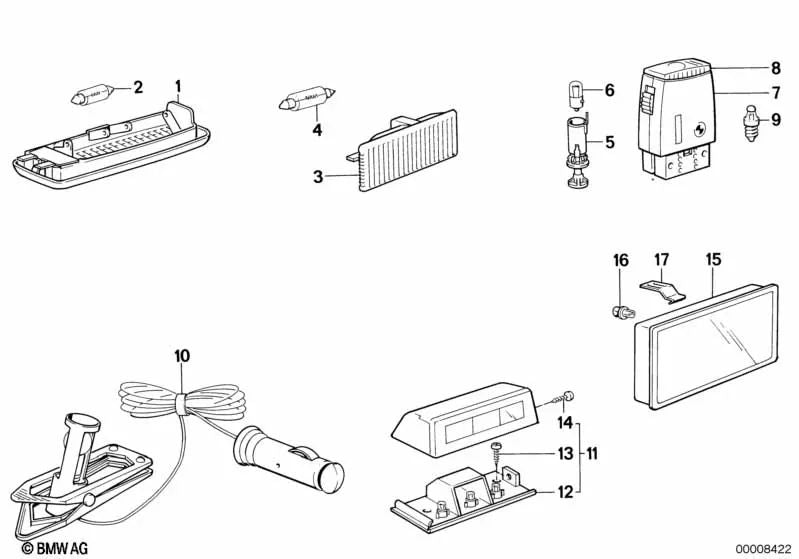 2
1
4
3
6
5
8
7
9
16
17
15
10
14
13
11
12
© BMW AG
00008422